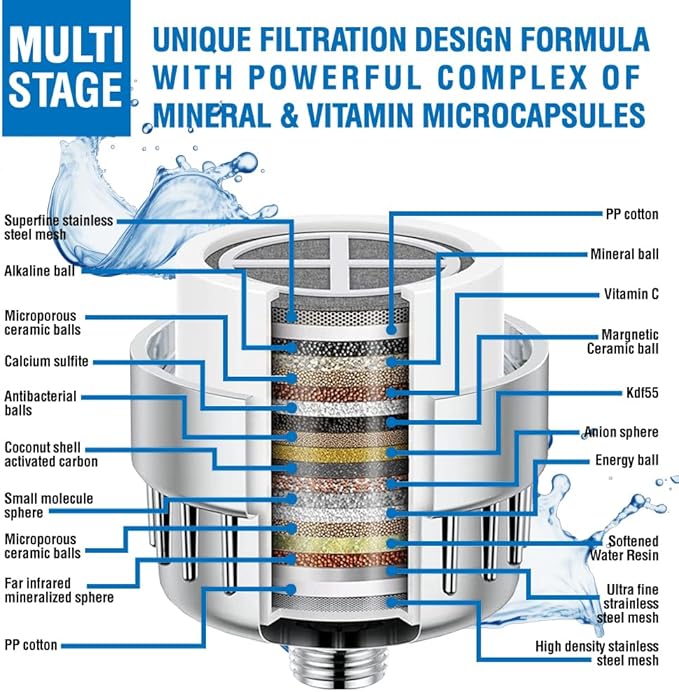 MULTI STAGE

UNIQUE FILTRATION DESIGN FORMULA WITH POWERFUL COMPLEX OF MINERAL & VITAMIN MICROCAPSULES

Superfine stainless steel mesh

Alkaline ball

Microporous ceramic balls

Calcium sulfite

Antibacterial balls

Coconut shell activated carbon

Small molecule sphere

Microporous ceramic balls

Far infrared mineralized sphere

PP cotton

PP cotton

Mineral ball

Vitamin C

Margnetic Ceramic ball

Kdf55

Anion sphere

Energy ball

Softened Water Resin

Ultra fine strainless steel mesh

High density stainless steel mesh