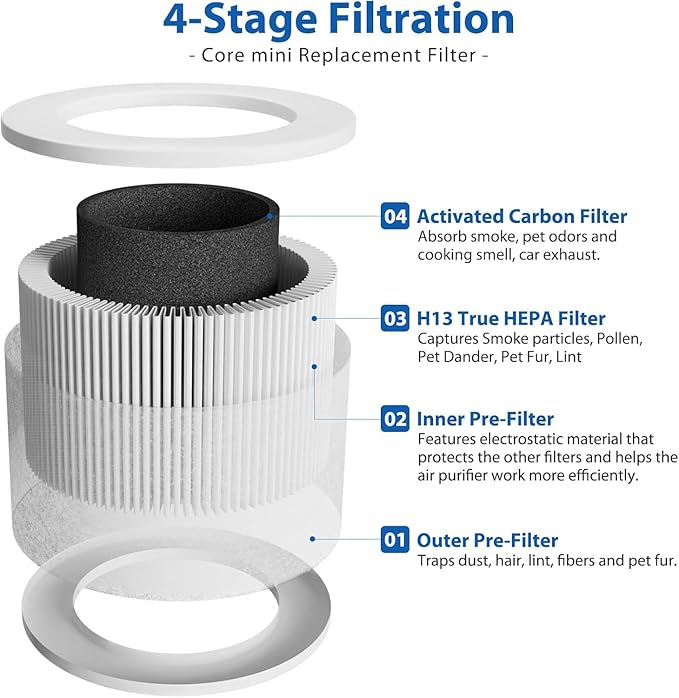 4-Stage Filtration

- Core mini Replacement Filter -

04 Activated Carbon Filter
Absorb smoke, pet odors and cooking smell, car exhaust.

03 H13 True HEPA Filter
Captures Smoke particles, Pollen, Pet Dander, Pet Fur, Lint

02 Inner Pre-Filter
Features electrostatic material that protects the other filters and helps the air purifier work more efficiently.

01 Outer Pre-Filter
Traps dust, hair, lint, fibers and pet fur.