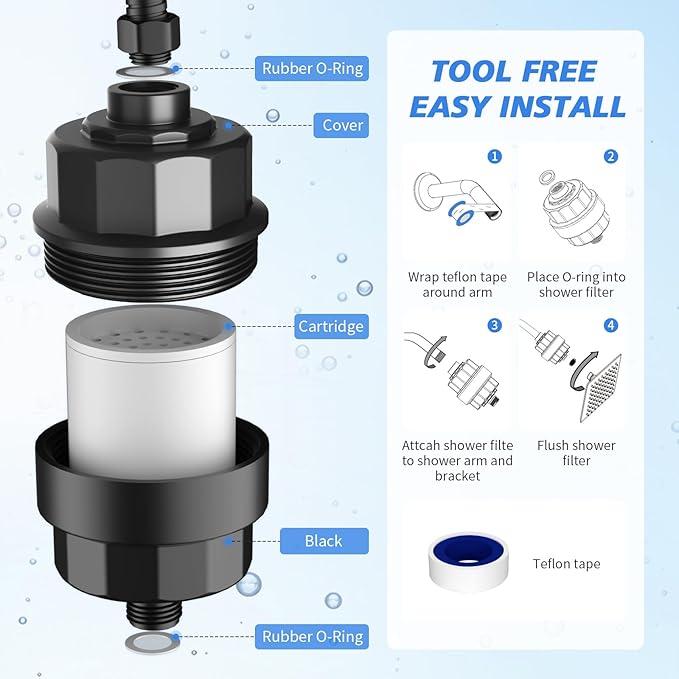 Rubber O-Ring

Cover

Cartridge

Black

Rubber O-Ring

TOOL FREE EASY INSTALL

1
Wrap teflon tape around arm

2
Place O-ring into shower filter

3
Attcah shower filte to shower arm and bracket

4
Flush shower filter

Teflon tape