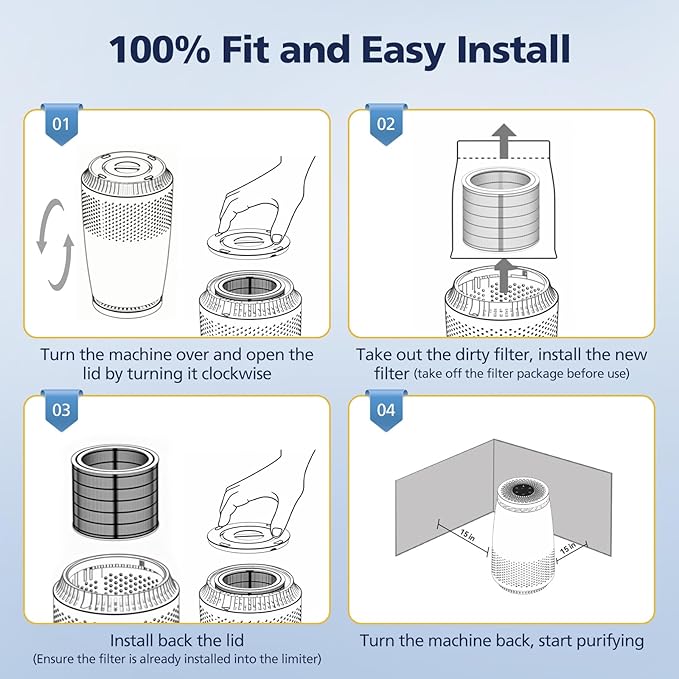 100% Fit and Easy Install

01

Turn the machine over and open the lid by turning it clockwise

02

Take out the dirty filter, install the new filter (take off the filter package before use)

03

Install back the lid
(Ensure the filter is already installed into the limiter)

04

15 in

15 in

Turn the machine back, start purifying