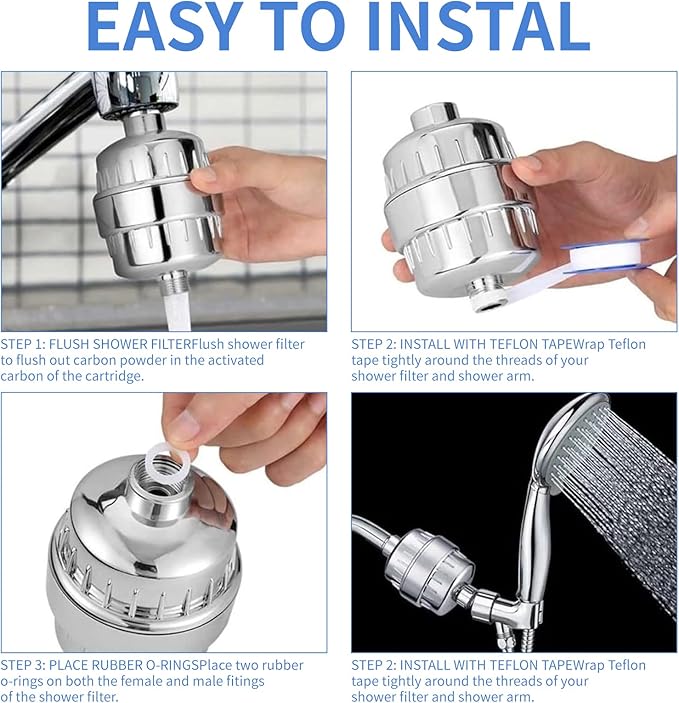 EASY TO INSTAL

STEP 1: FLUSH SHOWER FILTERFlush shower filter to flush out carbon powder in the activated carbon of the cartridge.

STEP 2: INSTALL WITH TEFLON TAPEWrap Teflon tape tightly around the threads of your shower filter and shower arm.

STEP 3: PLACE RUBBER O-RINGSPlace two rubber o-rings on both the female and male fitings of the shower filter.

STEP 2: INSTALL WITH TEFLON TAPEWrap Teflon tape tightly around the threads of your shower filter and shower arm.