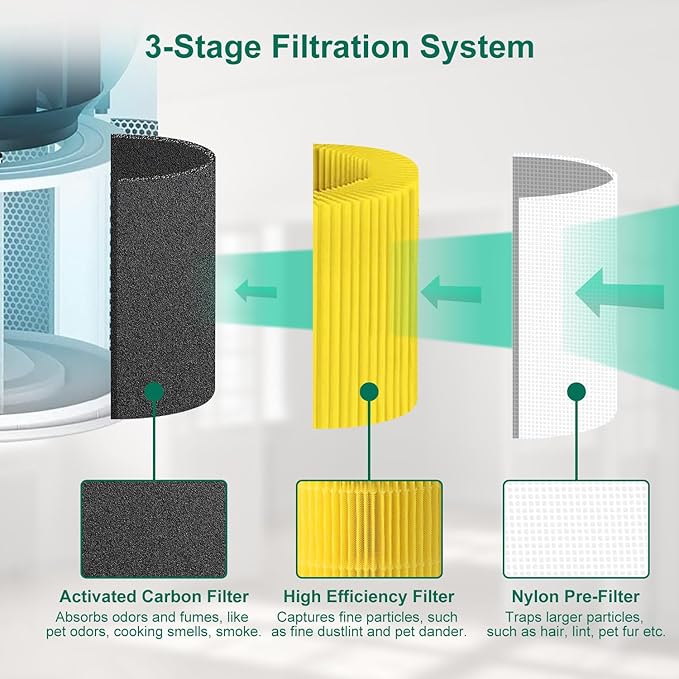 3-Stage Filtration System

Activated Carbon Filter
Absorbs odors and fumes, like pet odors, cooking smells, smoke.

High Efficiency Filter
Captures fine particles, such as fine dustlint and pet dander.

Nylon Pre-Filter
Traps larger particles, such as hair, lint, pet fur etc.