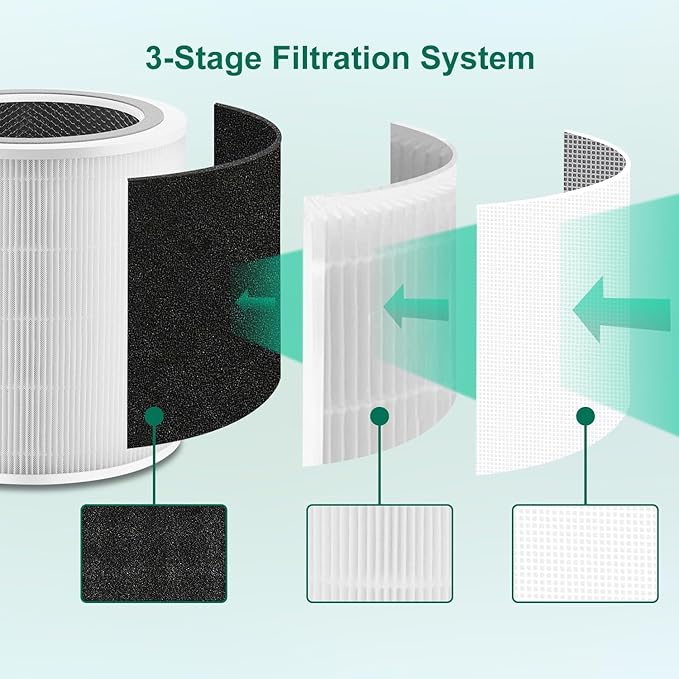 3-Stage Filtration System