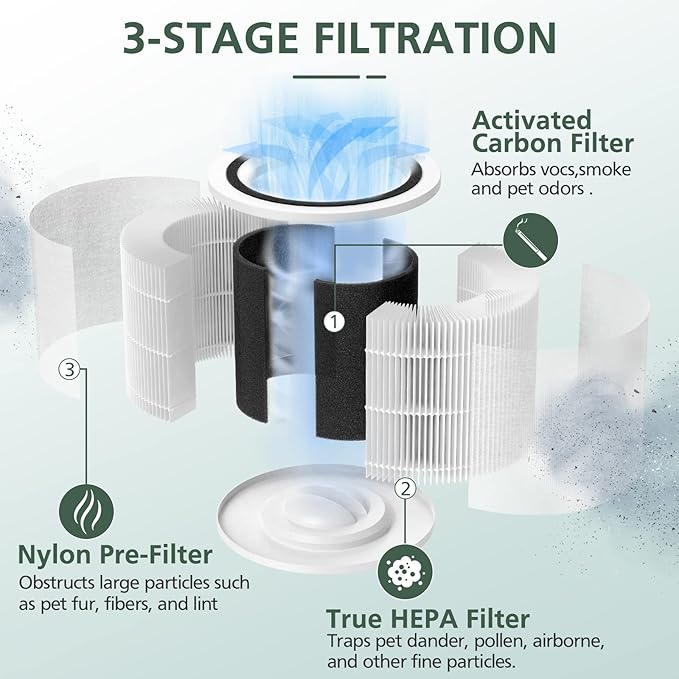 3-STAGE FILTRATION

Activated Carbon Filter
Absorbs vocs,smoke and pet odors .

1

3

2

Nylon Pre-Filter
Obstructs large particles such as pet fur, fibers, and lint

True HEPA Filter
Traps pet dander, pollen, airborne, and other fine particles.