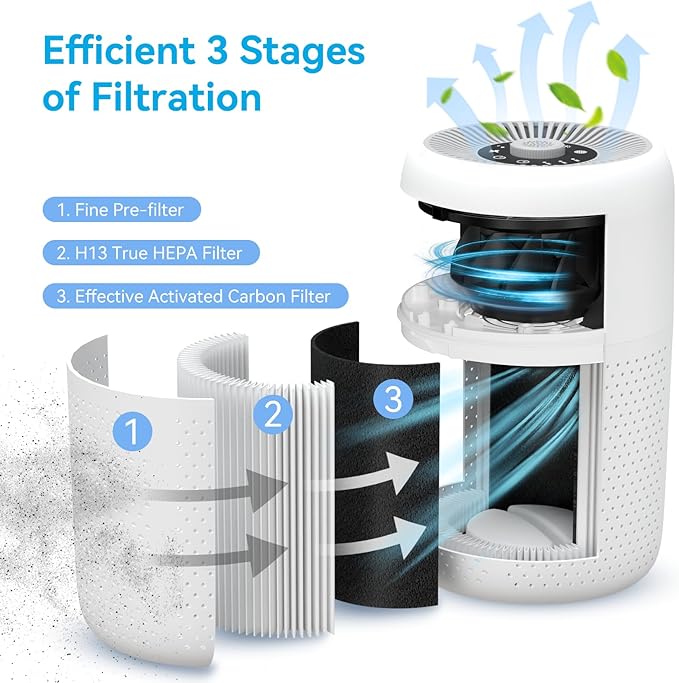 Efficient 3 Stages of Filtration

1. Fine Pre-filter

2. H13 True HEPA Filter

3. Effective Activated Carbon Filter

1

2

3