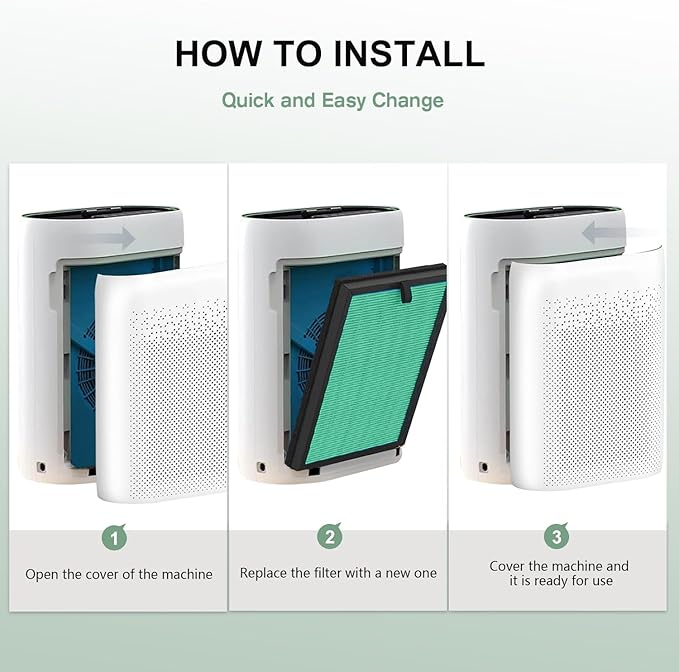 HOW TO INSTALL

Quick and Easy Change

1
Open the cover of the machine

2
Replace the filter with a new one

3
Cover the machine and it is ready for use