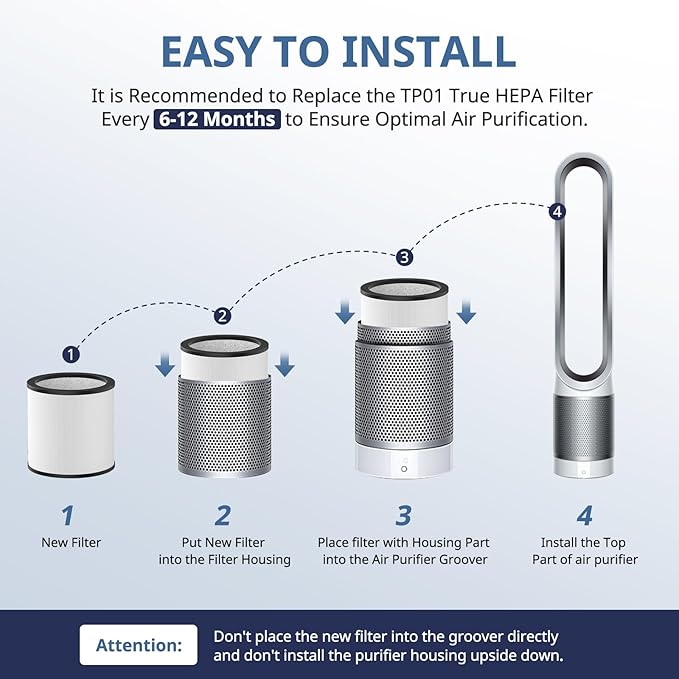 EASY TO INSTALL

It is Recommended to Replace the TP01 True HEPA Filter Every 6-12 Months to Ensure Optimal Air Purification.

1
2
3
4

1
New Filter

2
Put New Filter into the Filter Housing

3
Place filter with Housing Part into the Air Purifier Groover

4
Install the Top Part of air purifier

Attention:
Don't place the new filter into the groover directly and don't install the purifier housing upside down.