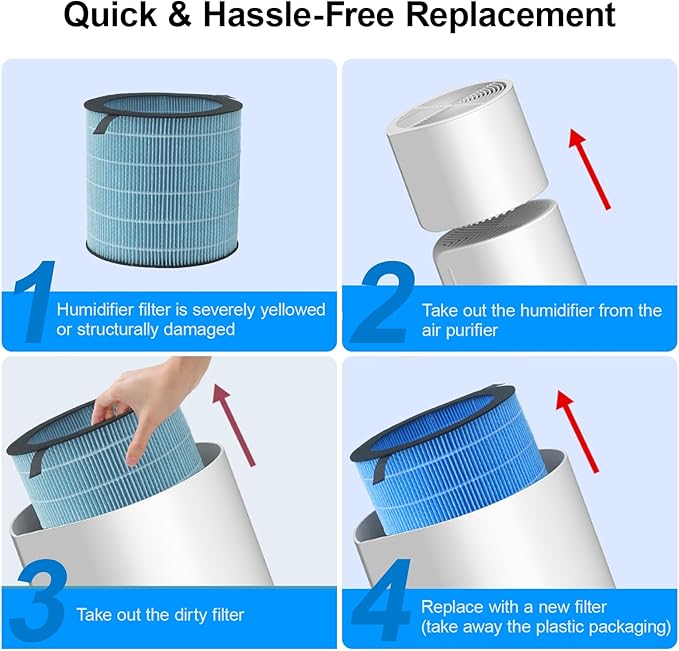 Quick & Hassle-Free Replacement

1 Humidifier filter is severely yellowed or structurally damaged

2 Take out the humidifier from the air purifier

3 Take out the dirty filter

4 Replace with a new filter (take away the plastic packaging)