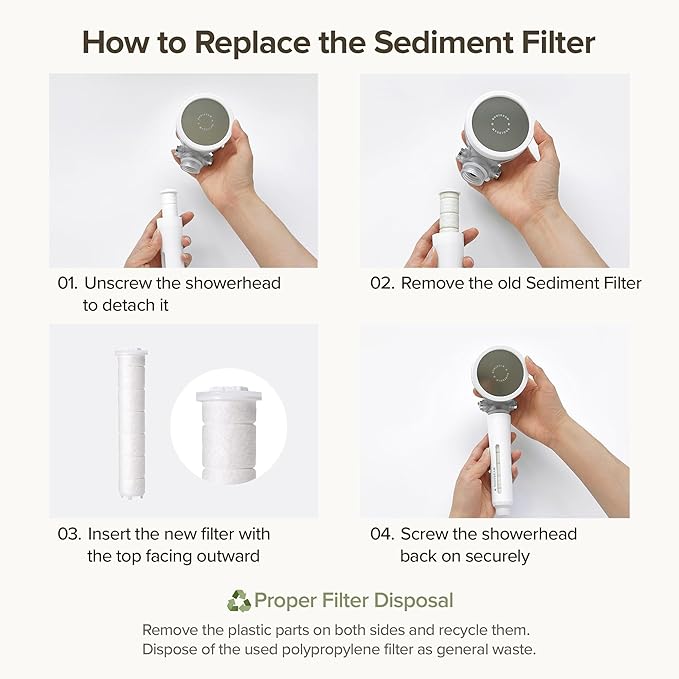 How to Replace the Sediment Filter

01. Unscrew the showerhead to detach it

02. Remove the old Sediment Filter

03. Insert the new filter with the top facing outward

04. Screw the showerhead back on securely

Proper Filter Disposal

Remove the plastic parts on both sides and recycle them.
Dispose of the used polypropylene filter as general waste.