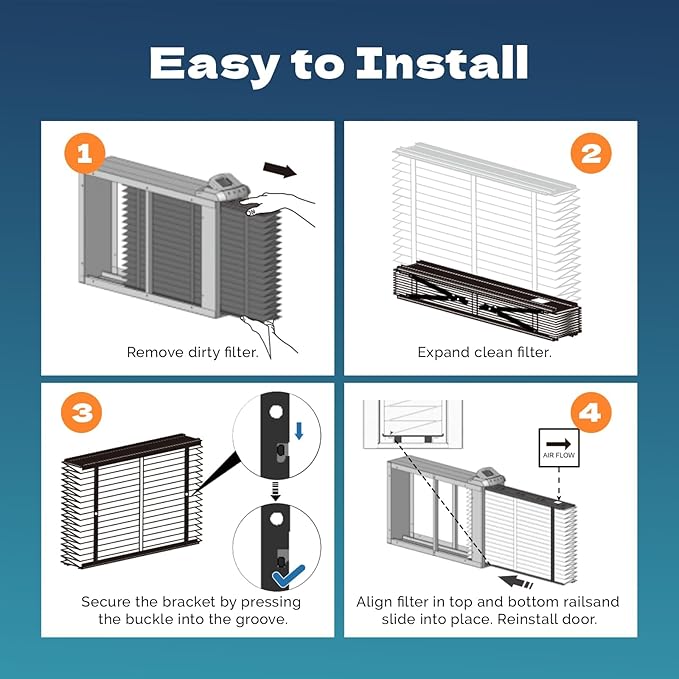 Easy to Install

1

Remove dirty filter.

2

Expand clean filter.

3

Secure the bracket by pressing the buckle into the groove.

4

AIR FLOW

Align filter in top and bottom railsand slide into place. Reinstall door.