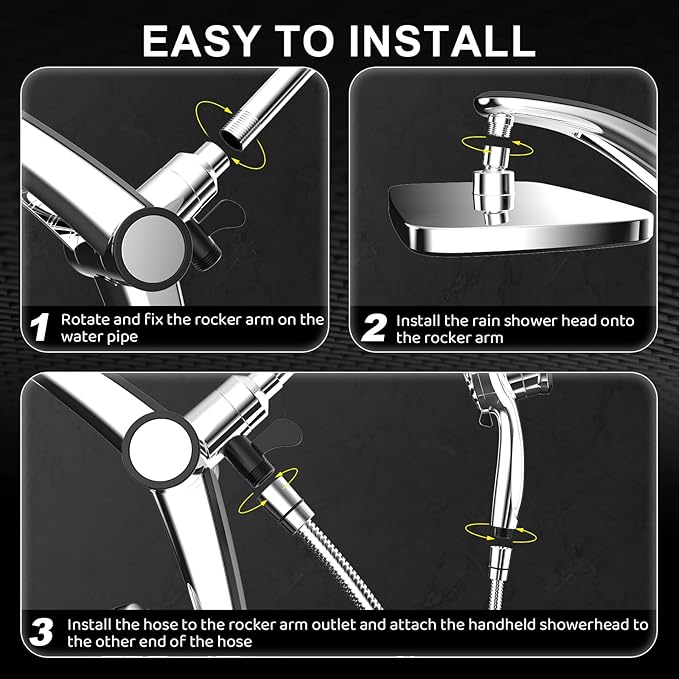 EASY TO INSTALL

1 Rotate and fix the rocker arm on the water pipe

2 Install the rain shower head onto the rocker arm

3 Install the hose to the rocker arm outlet and attach the handheld showerhead to the other end of the hose