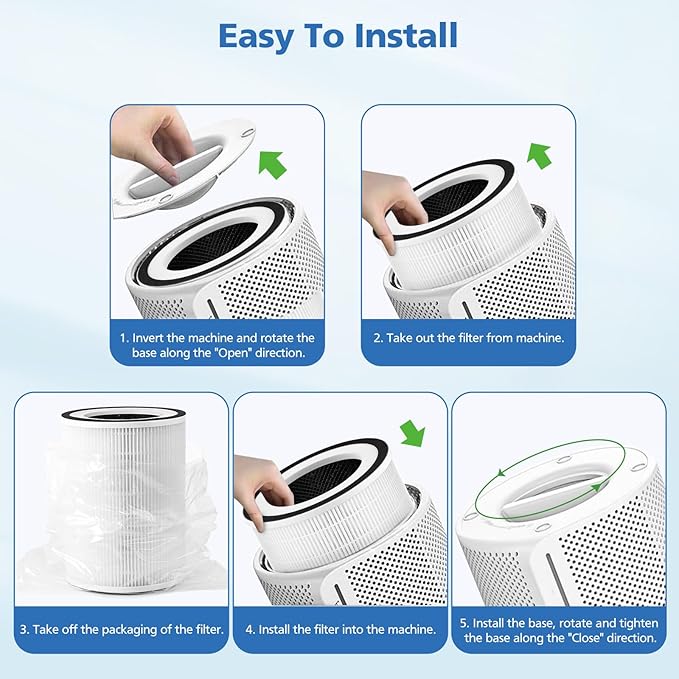 Easy To Install

1. Invert the machine and rotate the base along the "Open" direction.

2. Take out the filter from machine.

3. Take off the packaging of the filter.

4. Install the filter into the machine.

5. Install the base, rotate and tighten the base along the "Close" direction.