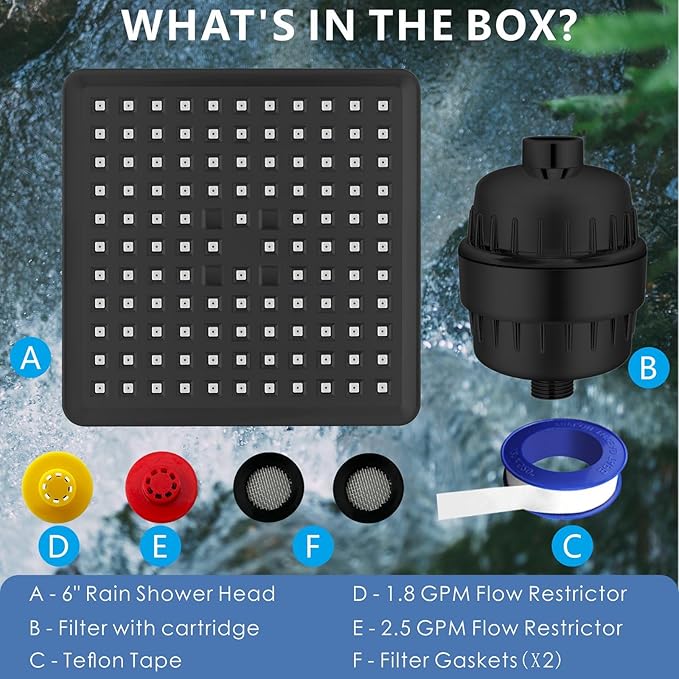 WHAT'S IN THE BOX?

A

B

D

E

F

C

A - 6" Rain Shower Head
B - Filter with cartridge
C - Teflon Tape

D - 1.8 GPM Flow Restrictor
E - 2.5 GPM Flow Restrictor
F - Filter Gaskets (X2)