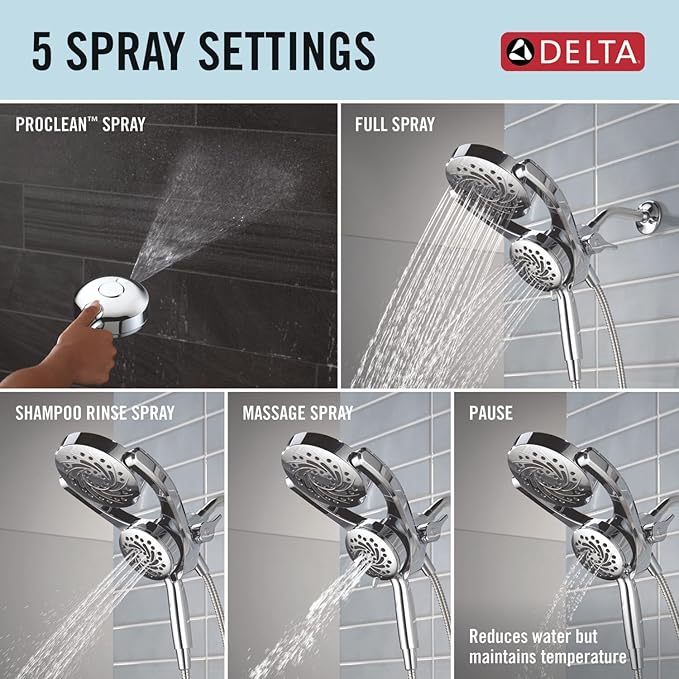 5 SPRAY SETTINGS

DELTA

PROCLEAN™ SPRAY

FULL SPRAY

SHAMPOO RINSE SPRAY

MASSAGE SPRAY

PAUSE

Reduces water but maintains temperature