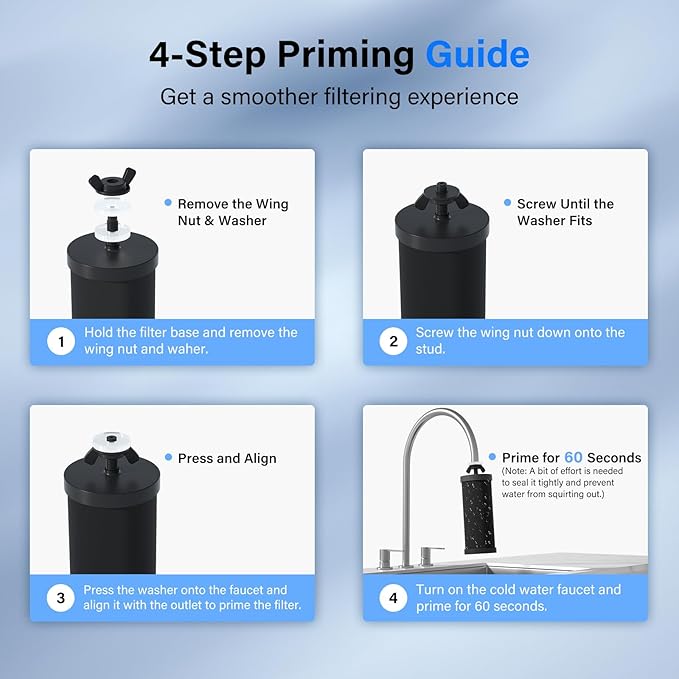 4-Step Priming Guide

Get a smoother filtering experience

Remove the Wing Nut & Washer

1 Hold the filter base and remove the wing nut and waher.

Screw Until the Washer Fits

2 Screw the wing nut down onto the stud.

Press and Align

3 Press the washer onto the faucet and align it with the outlet to prime the filter.

Prime for 60 Seconds
(Note: A bit of effort is needed to seal it tightly and prevent water from squirting out.)

4 Turn on the cold water faucet and prime for 60 seconds.