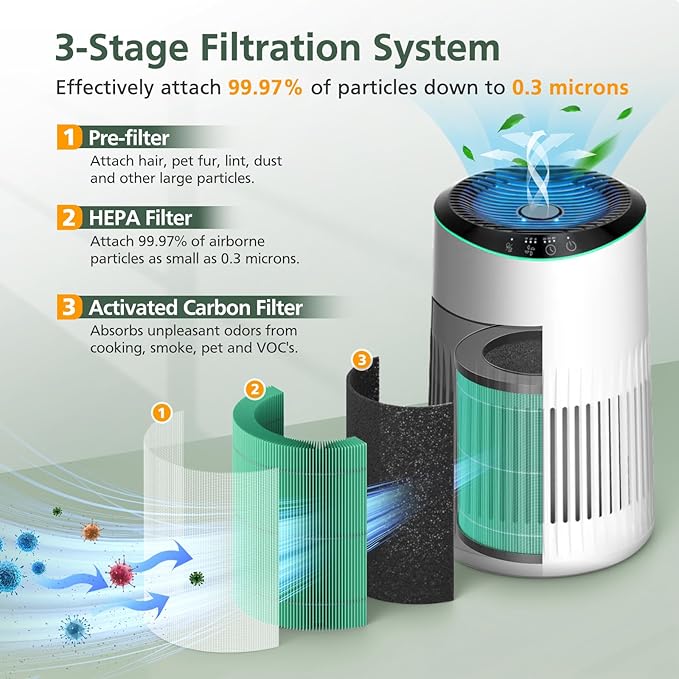 3-Stage Filtration System

Effectively attach 99.97% of particles down to 0.3 microns

1 Pre-filter

Attach hair, pet fur, lint, dust and other large particles.

2 HEPA Filter

Attach 99.97% of airborne particles as small as 0.3 microns.

3 Activated Carbon Filter

Absorbs unpleasant odors from cooking, smoke, pet and VOC's.

1

2

3