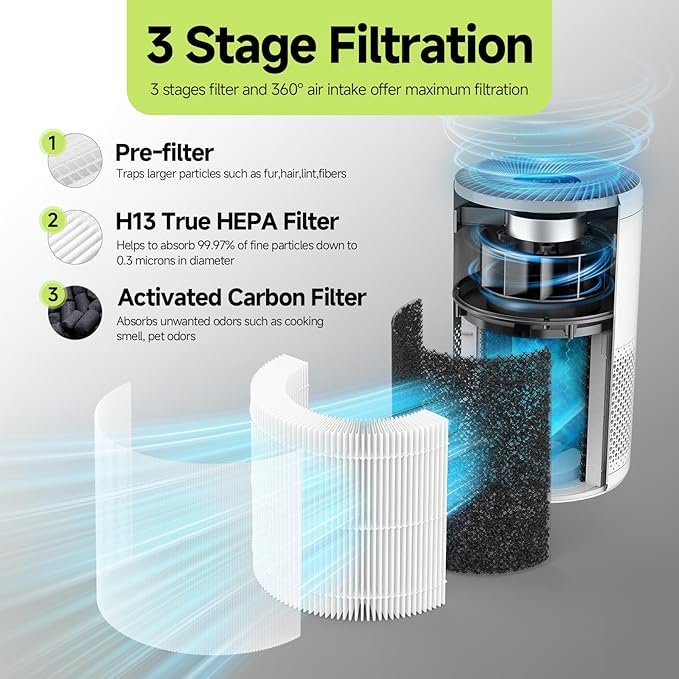 3 Stage Filtration

3 stages filter and 360° air intake offer maximum filtration

1 Pre-filter

Traps larger particles such as fur,hair,lint,fibers

2 H13 True HEPA Filter

Helps to absorb 99.97% of fine particles down to 0.3 microns in diameter

3 Activated Carbon Filter

Absorbs unwanted odors such as cooking smell, pet odors