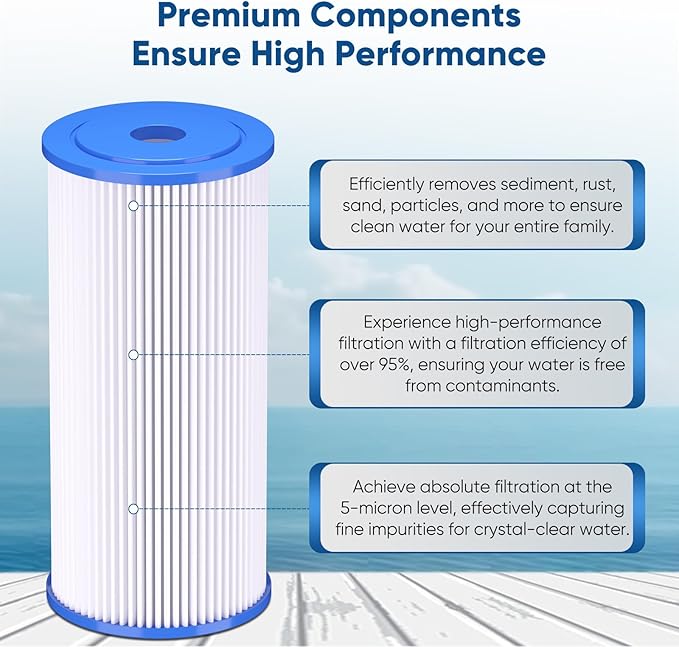 Premium Components
Ensure High Performance

Efficiently removes sediment, rust, sand, particles, and more to ensure clean water for your entire family.

Experience high-performance filtration with a filtration efficiency of over 95%, ensuring your water is free from contaminants.

Achieve absolute filtration at the 5-micron level, effectively capturing fine impurities for crystal-clear water.