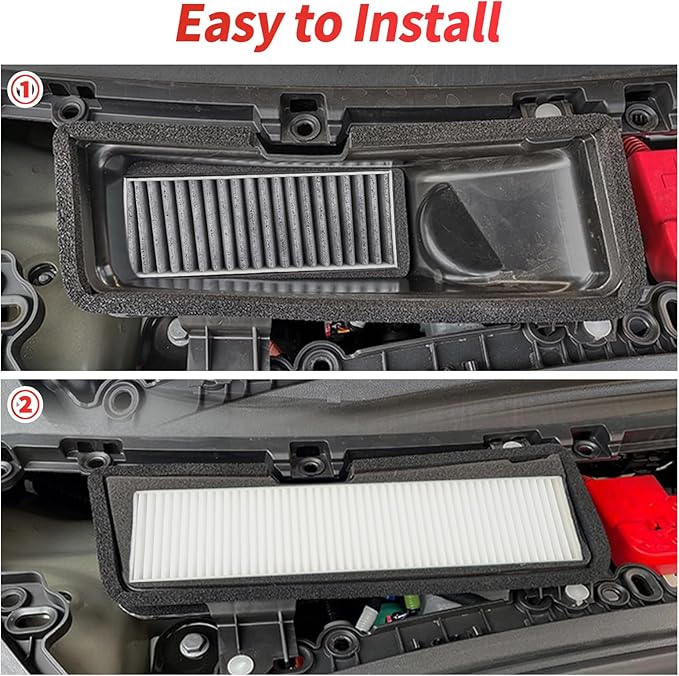 Easy to Install

①

②