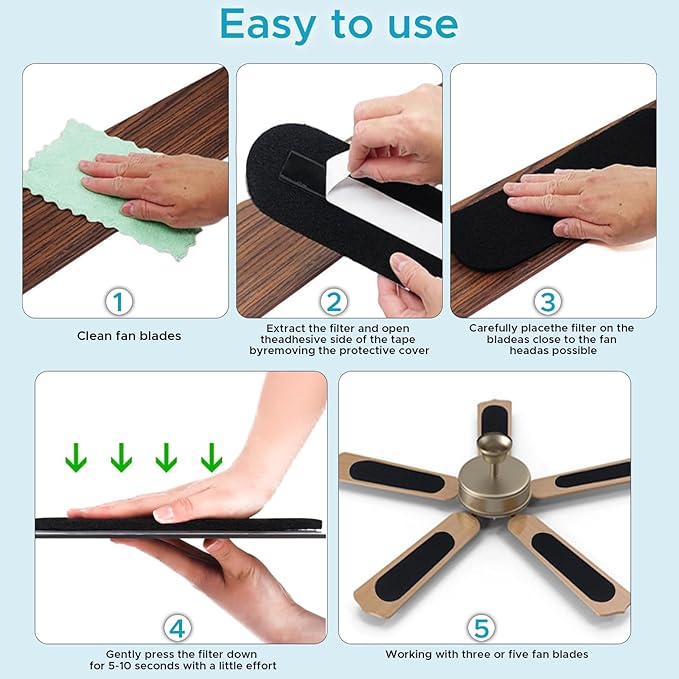 Easy to use

1

Clean fan blades

2

Extract the filter and open theadhesive side of the tape byremoving the protective cover

3

Carefully placethe filter on the bladeas close to the fan headas possible

4

Gently press the filter down for 5-10 seconds with a little effort

5

Working with three or five fan blades