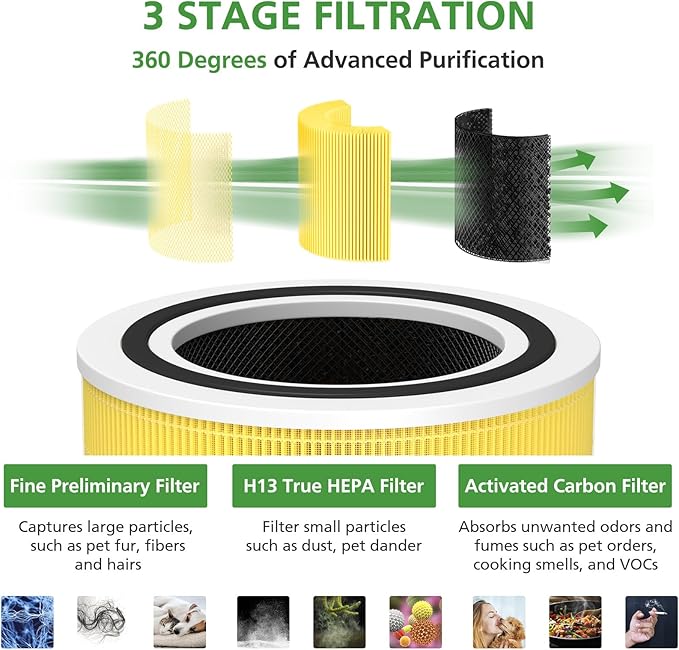 3 STAGE FILTRATION

360 Degrees of Advanced Purification

Fine Preliminary Filter

Captures large particles, such as pet fur, fibers and hairs

H13 True HEPA Filter

Filter small particles such as dust, pet dander

Activated Carbon Filter

Absorbs unwanted odors and fumes such as pet orders, cooking smells, and VOCs