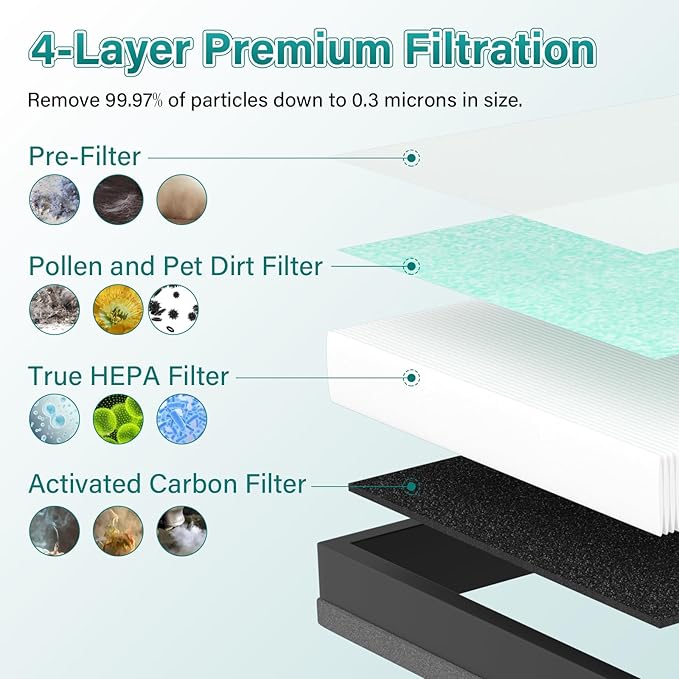 4-Layer Premium Filtration

Remove 99.97% of particles down to 0.3 microns in size.

Pre-Filter

Pollen and Pet Dirt Filter

True HEPA Filter

Activated Carbon Filter