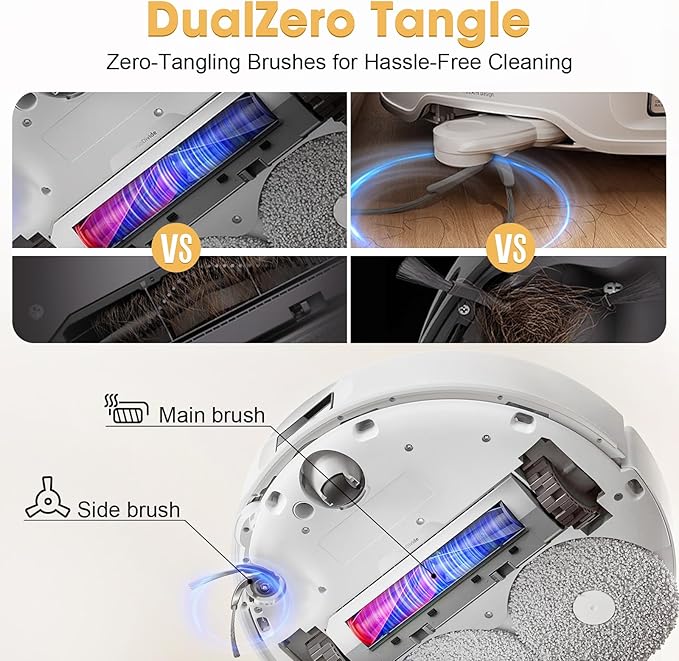 DualZero Tangle

Zero-Tangling Brushes for Hassle-Free Cleaning

VS

VS

Main brush

Side brush