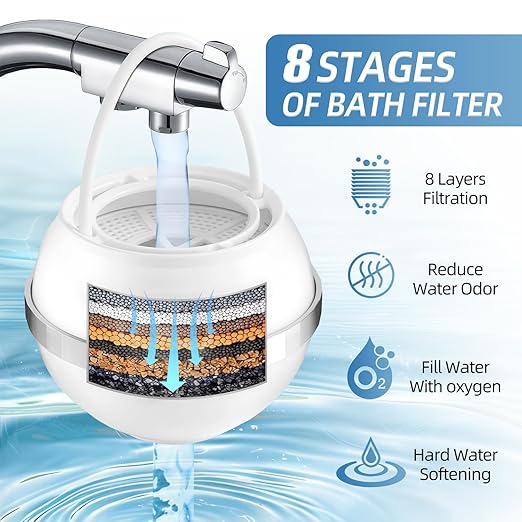 8 STAGES
OF BATH FILTER

8 Layers
Filtration

Reduce
Water Odor

$O_2$

Fill Water
With oxygen

Hard Water
Softening