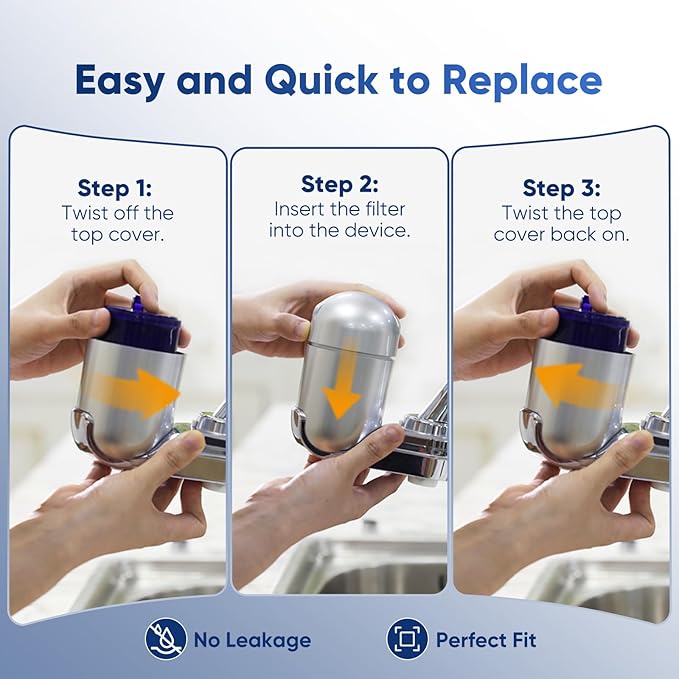 Easy and Quick to Replace

Step 1:
Twist off the top cover.

Step 2:
Insert the filter into the device.

Step 3:
Twist the top cover back on.

No Leakage

Perfect Fit