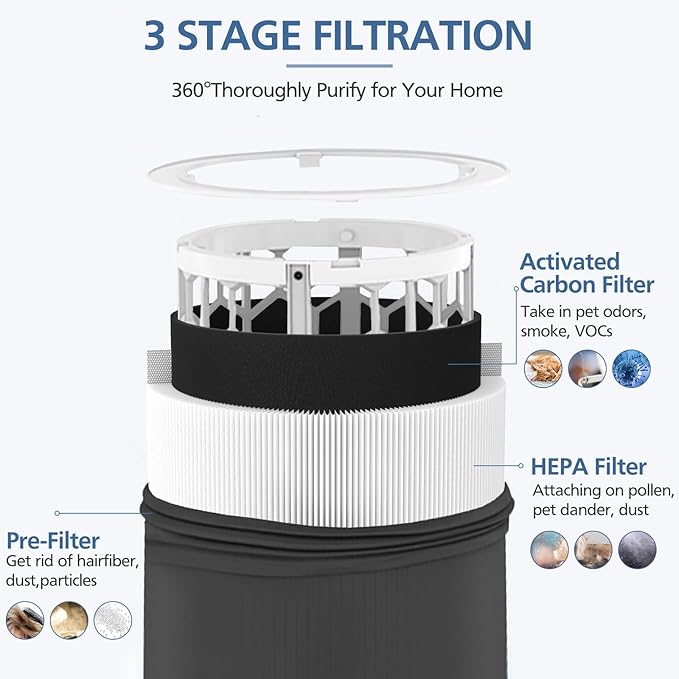 3 STAGE FILTRATION

360°Thoroughly Purify for Your Home

Activated Carbon Filter

Take in pet odors, smoke, VOCs

HEPA Filter

Attaching on pollen, pet dander, dust

Pre-Filter

Get rid of hairfiber, dust,particles