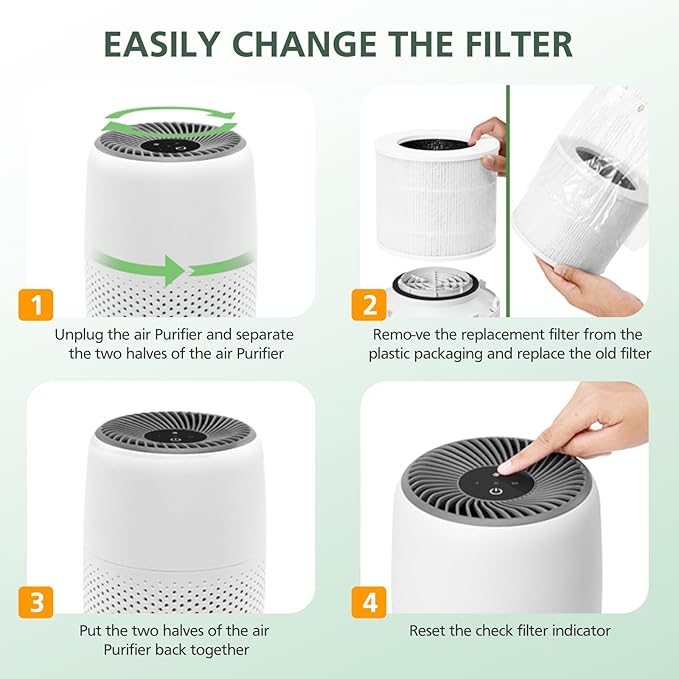 EASILY CHANGE THE FILTER

1

Unplug the air Purifier and separate the two halves of the air Purifier

2

Remo-ve the replacement filter from the plastic packaging and replace the old filter

3

Put the two halves of the air Purifier back together

4

Reset the check filter indicator