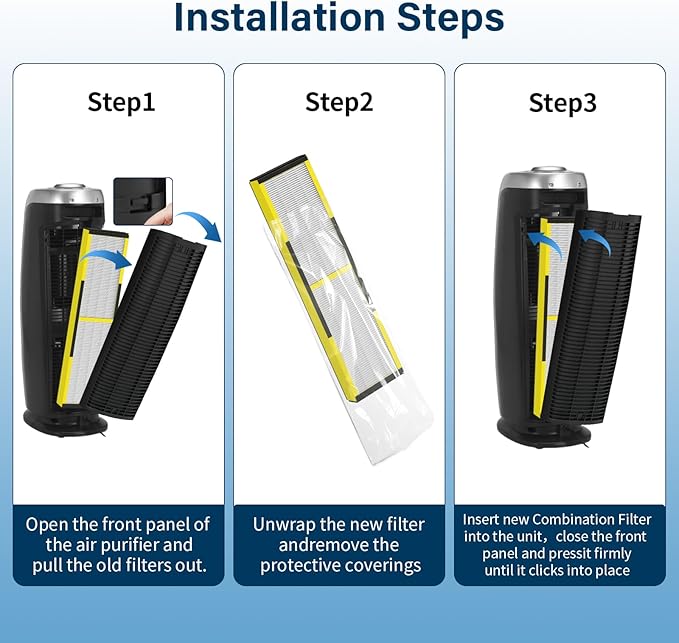 Installation Steps

Step1

Open the front panel of the air purifier and pull the old filters out.

Step2

Unwrap the new filter andremove the protective coverings

Step3

Insert new Combination Filter into the unit，close the front panel and pressit firmly until it clicks into place