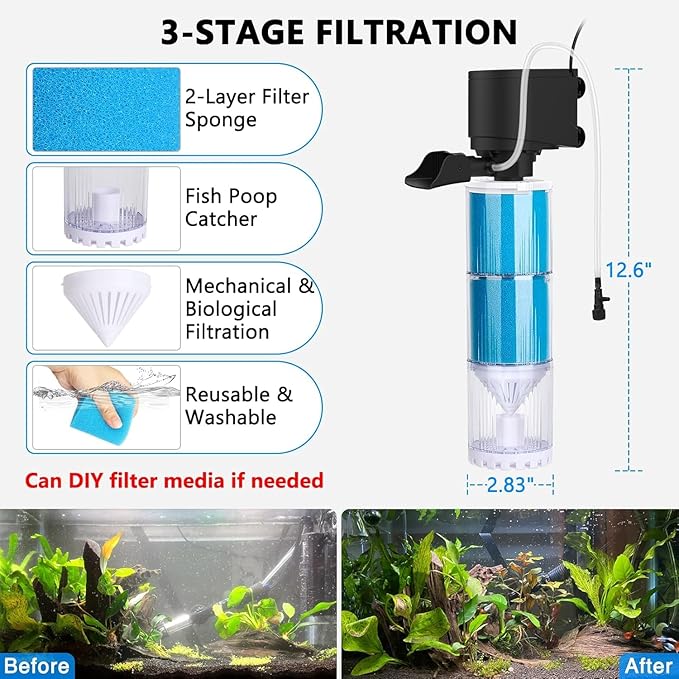 3-STAGE FILTRATION

2-Layer Filter Sponge

Fish Poop Catcher

Mechanical & Biological Filtration

Reusable & Washable

Can DIY filter media if needed

12.6"

2.83"

Before

After