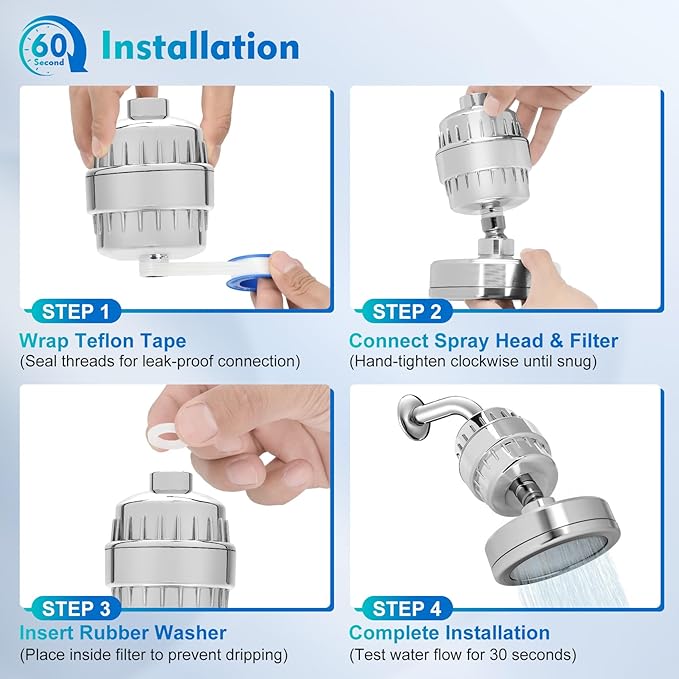 60 Second

Installation

STEP 1

Wrap Teflon Tape
(Seal threads for leak-proof connection)

STEP 2

Connect Spray Head & Filter
(Hand-tighten clockwise until snug)

STEP 3

Insert Rubber Washer
(Place inside filter to prevent dripping)

STEP 4

Complete Installation
(Test water flow for 30 seconds)