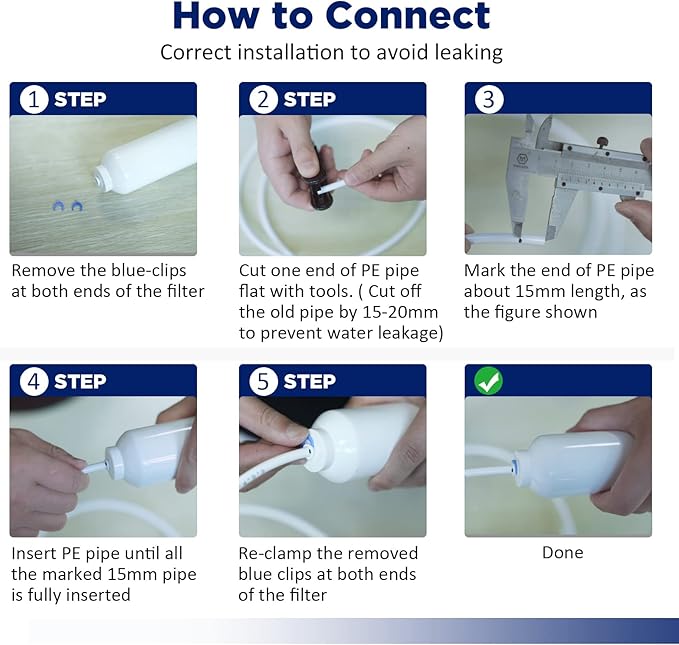 How to Connect
Correct installation to avoid leaking

1 STEP
Remove the blue-clips at both ends of the filter

2 STEP
Cut one end of PE pipe flat with tools. ( Cut off the old pipe by 15-20mm to prevent water leakage)

3
Mark the end of PE pipe about 15mm length, as the figure shown

4 STEP
Insert PE pipe until all the marked 15mm pipe is fully inserted

5 STEP
Re-clamp the removed blue clips at both ends of the filter

Done