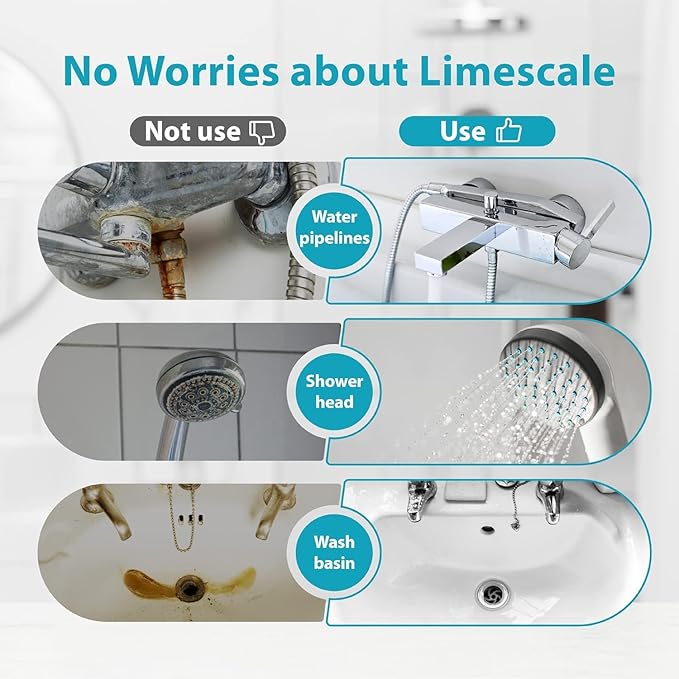 No Worries about Limescale

Not use

Use

Water pipelines

Shower head

Wash basin