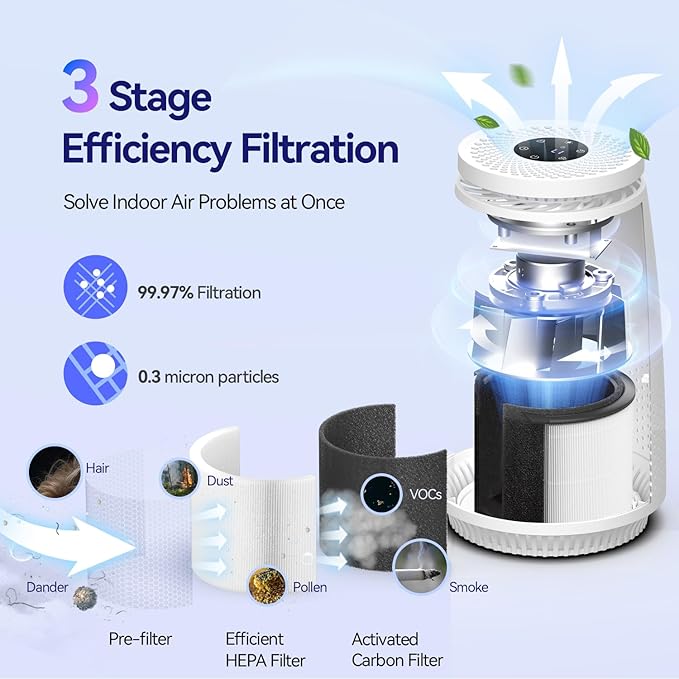 3 Stage
Efficiency Filtration

Solve Indoor Air Problems at Once

99.97% Filtration

0.3 micron particles

Hair

Dust

VOCs

Dander

Pollen

Smoke

Pre-filter

Efficient
HEPA Filter

Activated
Carbon Filter