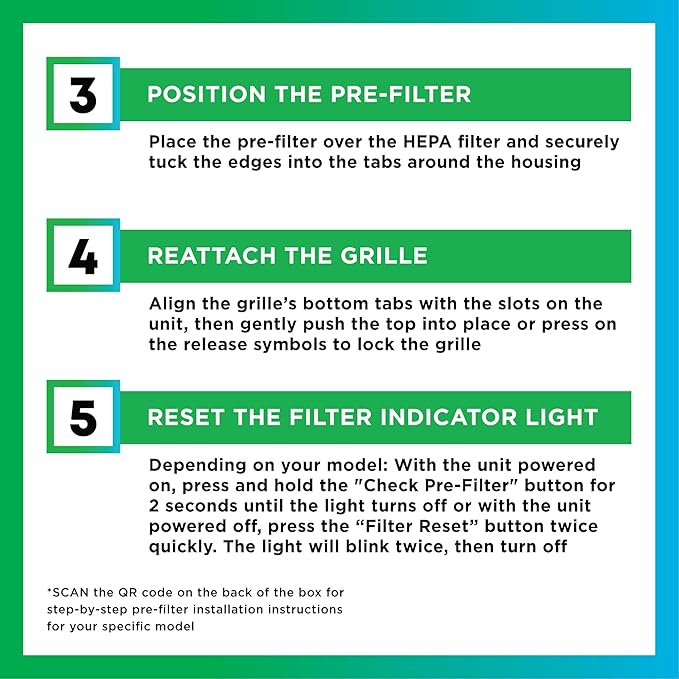 3

POSITION THE PRE-FILTER

Place the pre-filter over the HEPA filter and securely tuck the edges into the tabs around the housing

4

REATTACH THE GRILLE

Align the grille's bottom tabs with the slots on the unit, then gently push the top into place or press on the release symbols to lock the grille

5

RESET THE FILTER INDICATOR LIGHT

Depending on your model: With the unit powered on, press and hold the "Check Pre-Filter" button for 2 seconds until the light turns off or with the unit powered off, press the "Filter Reset" button twice quickly. The light will blink twice, then turn off

*SCAN the QR code on the back of the box for step-by-step pre-filter installation instructions for your specific model