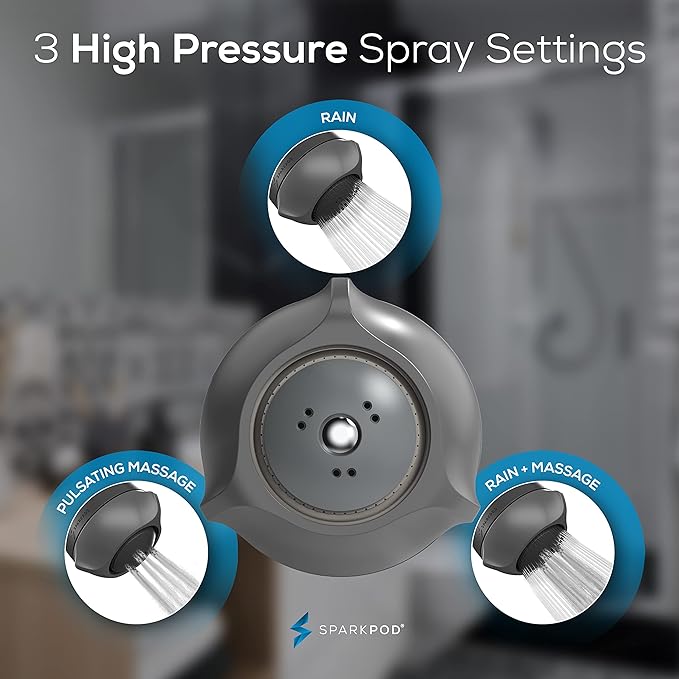 3 High Pressure Spray Settings

RAIN

PULSATING MASSAGE

RAIN + MASSAGE

SPARKPOD®