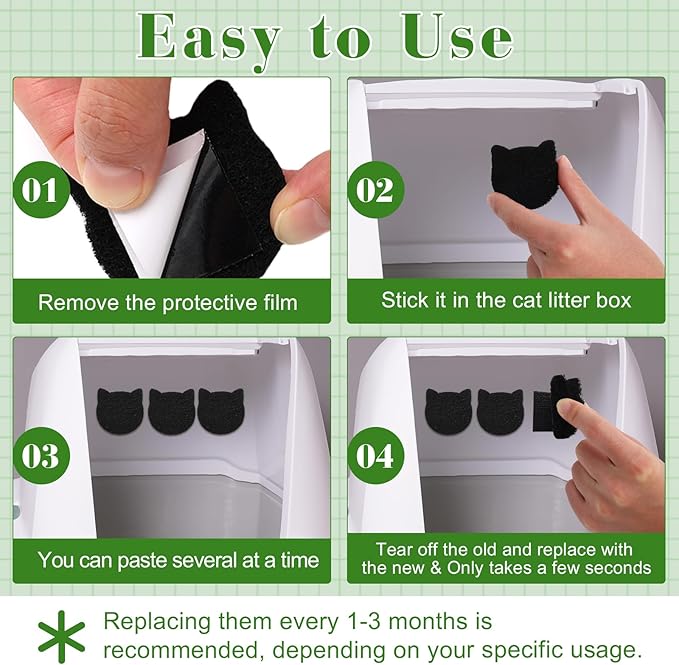 Easy to Use

01

Remove the protective film

02

Stick it in the cat litter box

03

You can paste several at a time

04

Tear off the old and replace with the new & Only takes a few seconds

Replacing them every 1-3 months is recommended, depending on your specific usage.