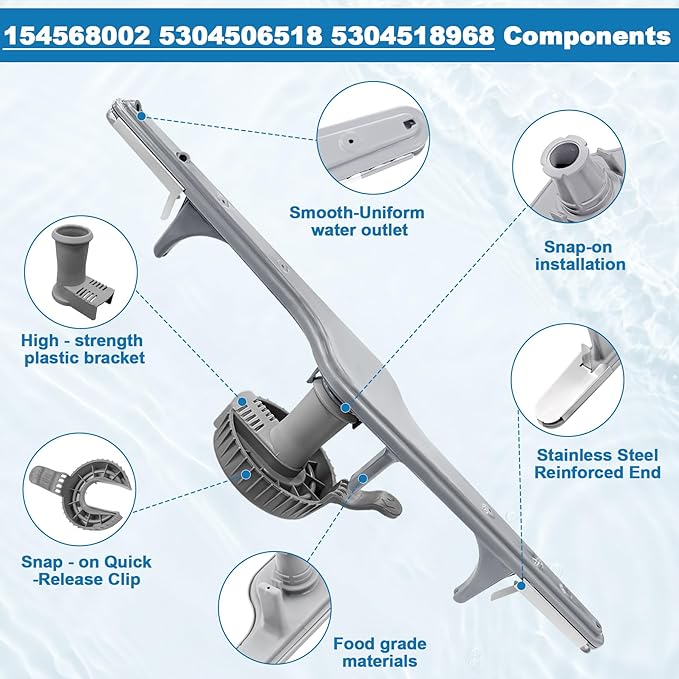 154568002 5304506518 5304518968 Components

Smooth-Uniform water outlet

Snap-on installation

High - strength plastic bracket

Stainless Steel Reinforced End

Snap - on Quick -Release Clip

Food grade materials