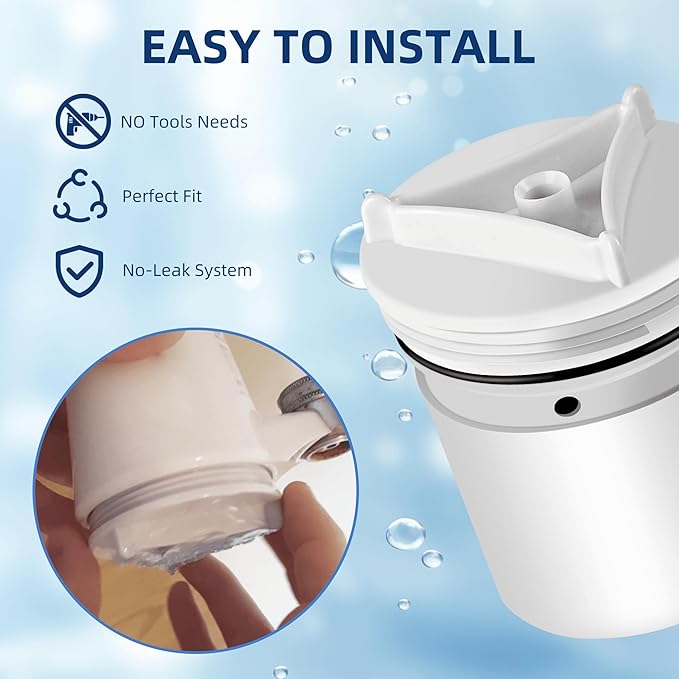 EASY TO INSTALL

NO Tools Needs

Perfect Fit

No-Leak System