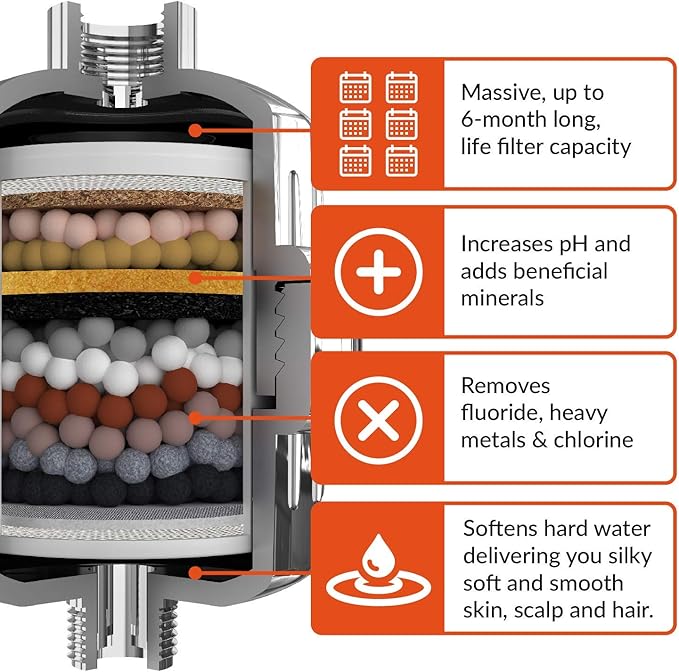 Massive, up to 6-month long, life filter capacity

Increases pH and adds beneficial minerals

Removes fluoride, heavy metals & chlorine

Softens hard water delivering you silky soft and smooth skin, scalp and hair.