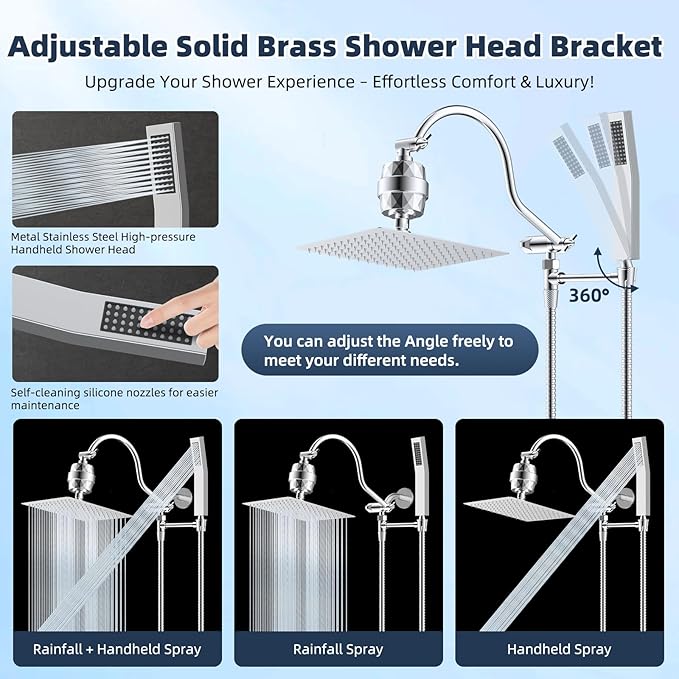 Adjustable Solid Brass Shower Head Bracket

Upgrade Your Shower Experience - Effortless Comfort & Luxury!

Metal Stainless Steel High-pressure Handheld Shower Head

Self-cleaning silicone nozzles for easier maintenance

360°

You can adjust the Angle freely to meet your different needs.

Rainfall + Handheld Spray

Rainfall Spray

Handheld Spray