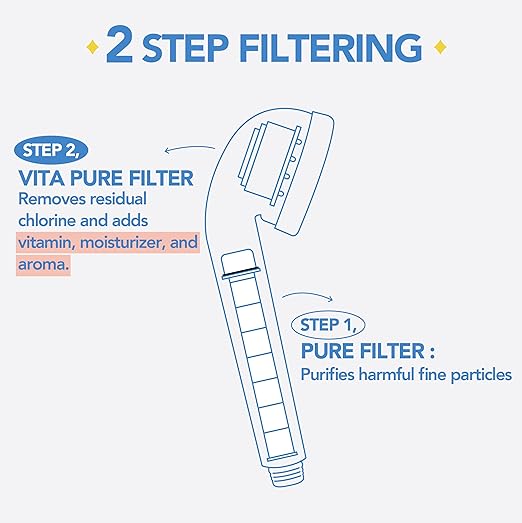 2 STEP FILTERING

STEP 2,
VITA PURE FILTER
Removes residual chlorine and adds vitamin, moisturizer, and aroma.

STEP 1,
PURE FILTER :
Purifies harmful fine particles