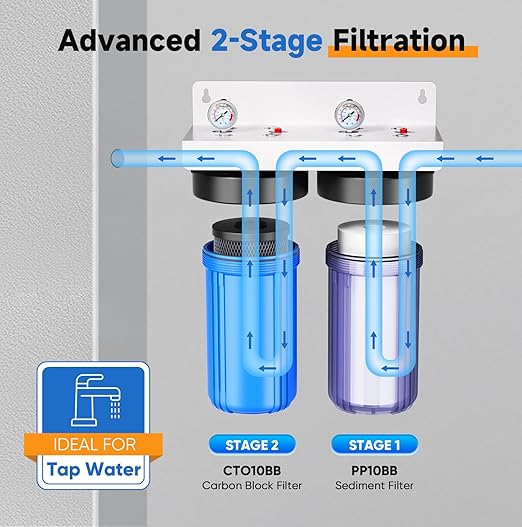 Advanced 2-Stage Filtration

IDEAL FOR
Tap Water

STAGE 2
CTO10BB
Carbon Block Filter

STAGE 1
PP10BB
Sediment Filter