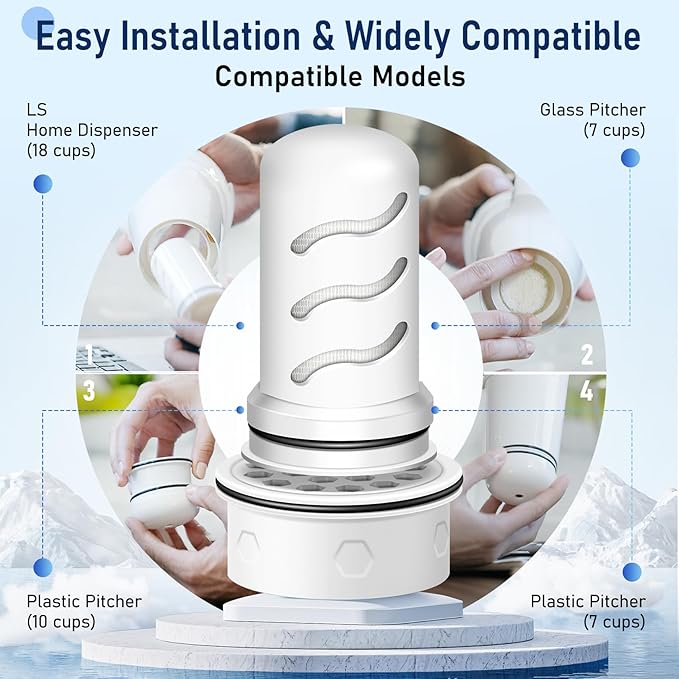 Easy Installation & Widely Compatible

Compatible Models

LS
Home Dispenser
(18 cups)

Glass Pitcher
(7 cups)

1

2

3

4

Plastic Pitcher
(10 cups)

Plastic Pitcher
(7 cups)