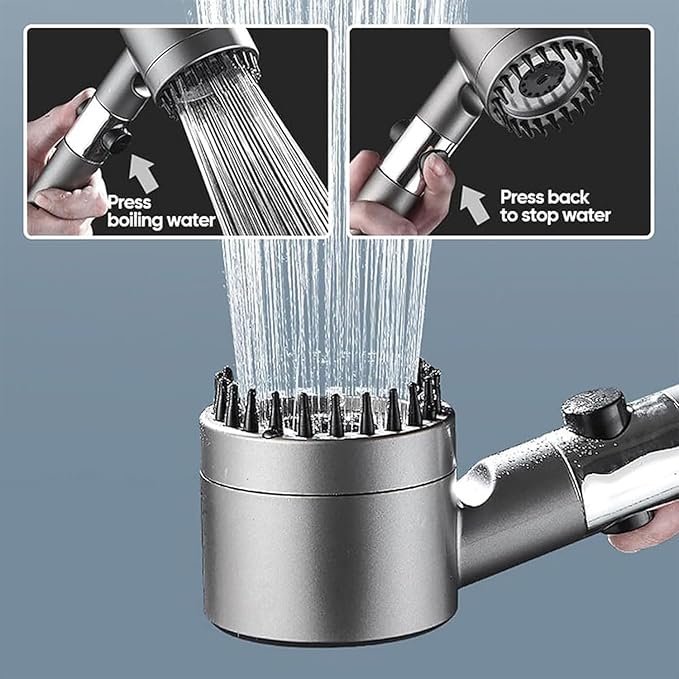 Press boiling water

Press back to stop water