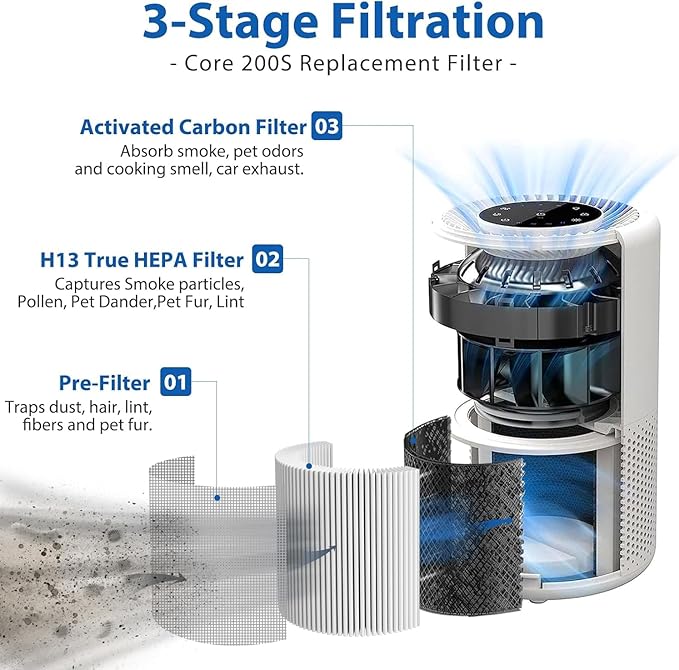 3-Stage Filtration

- Core 200S Replacement Filter -

Activated Carbon Filter 03
Absorb smoke, pet odors and cooking smell, car exhaust.

H13 True HEPA Filter 02
Captures Smoke particles, Pollen, Pet Dander,Pet Fur, Lint

Pre-Filter 01
Traps dust, hair, lint, fibers and pet fur.