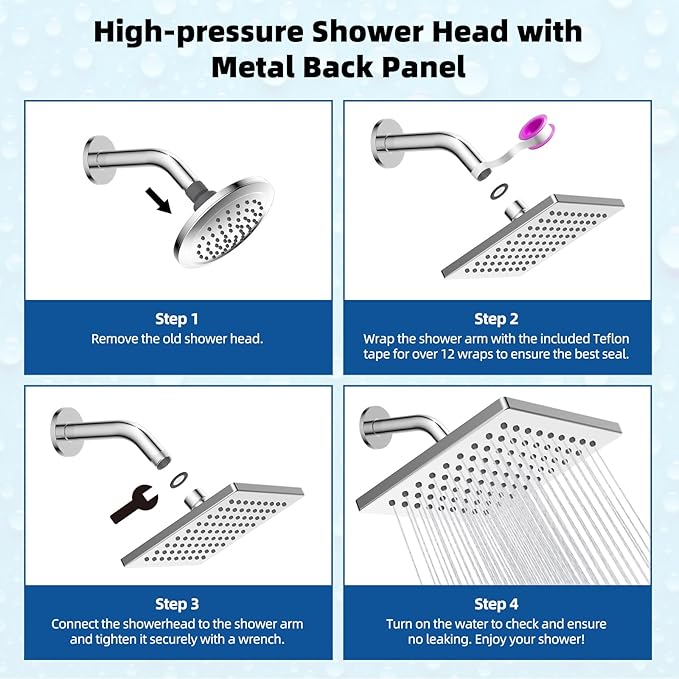 High-pressure Shower Head with Metal Back Panel

Step 1
Remove the old shower head.

Step 2
Wrap the shower arm with the included Teflon tape for over 12 wraps to ensure the best seal.

Step 3
Connect the showerhead to the shower arm and tighten it securely with a wrench.

Step 4
Turn on the water to check and ensure no leaking. Enjoy your shower!